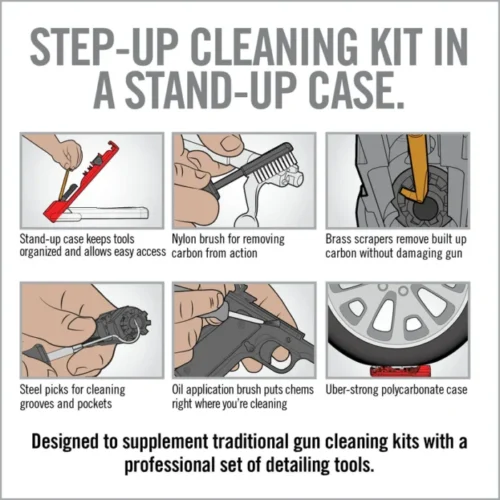 STEP-UP CLEANING KIT IN A STAND-UP CASE.

Stand-up case keeps tools organized and allows easy access

Nylon brush for removing carbon from action

Brass scrapers remove built up carbon without damaging gun

Steel picks for cleaning grooves and pockets

Oil application brush puts chems right where you're cleaning

Uber-strong polycarbonate case

Designed to supplement traditional gun cleaning kits with a professional set of detailing tools.