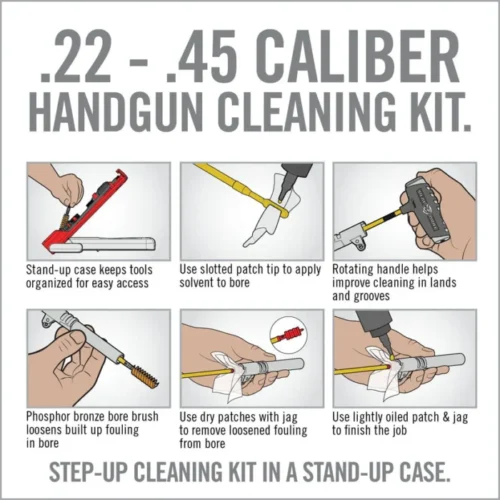 .22 - .45 CALIBER
HANDGUN CLEANING KIT.

Stand-up case keeps tools organized for easy access

Use slotted patch tip to apply solvent to bore

Rotating handle helps improve cleaning in lands and grooves

Phosphor bronze bore brush loosens built up fouling in bore

Use dry patches with jag to remove loosened fouling from bore

Use lightly oiled patch & jag to finish the job

STEP-UP CLEANING KIT IN A STAND-UP CASE.