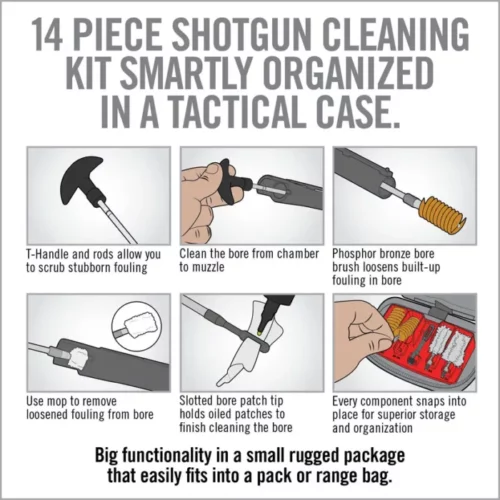 14 PIECE SHOTGUN CLEANING KIT SMARTLY ORGANIZED IN A TACTICAL CASE.

T-Handle and rods allow you to scrub stubborn fouling

Clean the bore from chamber to muzzle

Phosphor bronze bore brush loosens built-up fouling in bore

Use mop to remove loosened fouling from bore

Slotted bore patch tip holds oiled patches to finish cleaning the bore

Every component snaps into place for superior storage and organization

Big functionality in a small rugged package that easily fits into a pack or range bag.