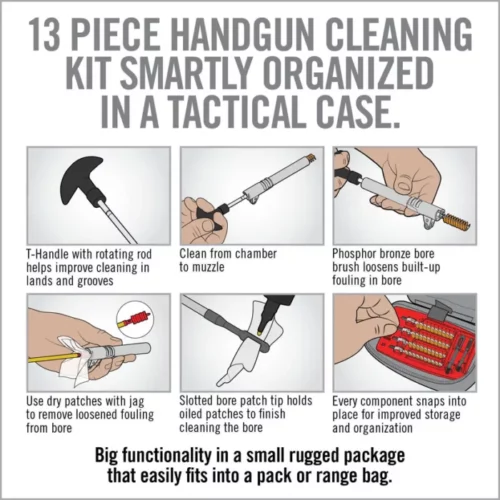 13 PIECE HANDGUN CLEANING KIT SMARTLY ORGANIZED IN A TACTICAL CASE.

T-Handle with rotating rod helps improve cleaning in lands and grooves

Clean from chamber to muzzle

Phosphor bronze bore brush loosens built-up fouling in bore

Use dry patches with jag to remove loosened fouling from bore

Slotted bore patch tip holds oiled patches to finish cleaning the bore

Every component snaps into place for improved storage and organization

Big functionality in a small rugged package that easily fits into a pack or range bag.