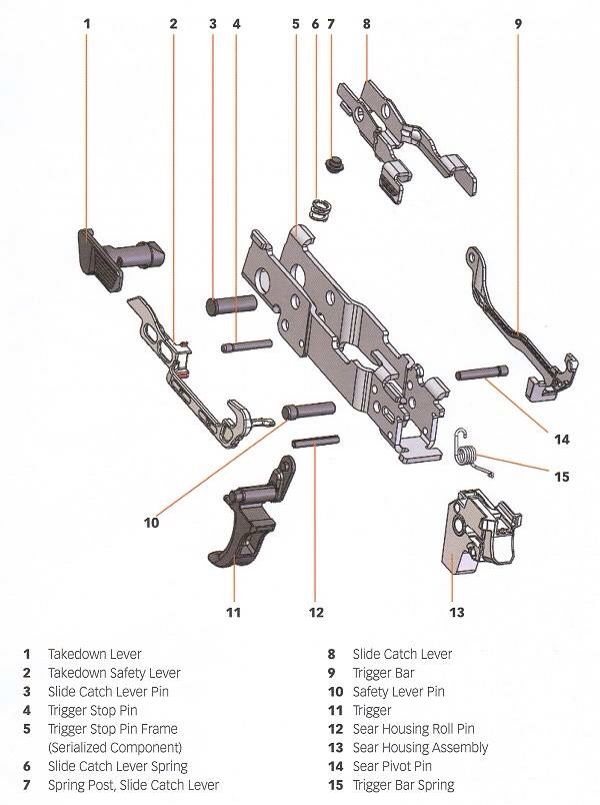 1 2 3 4 5 6 7 8 9

14

15

10

11 12 13

1 Takedown Lever
2 Takedown Safety Lever
3 Slide Catch Lever Pin
4 Trigger Stop Pin
5 Trigger Stop Pin Frame (Serialized Component)
6 Slide Catch Lever Spring
7 Spring Post, Slide Catch Lever

8 Slide Catch Lever
9 Trigger Bar
10 Safety Lever Pin
11 Trigger
12 Sear Housing Roll Pin
13 Sear Housing Assembly
14 Sear Pivot Pin
15 Trigger Bar Spring